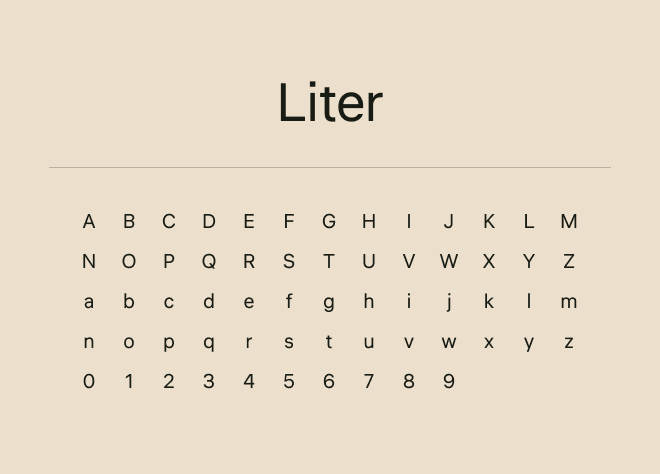 Liter

A B C D E F G H I J K L M
N O P Q R S T U V W X Y Z
a b c d e f g h i j k l m
n o p q r s t u v w x y z
0 1 2 3 4 5 6 7 8 9